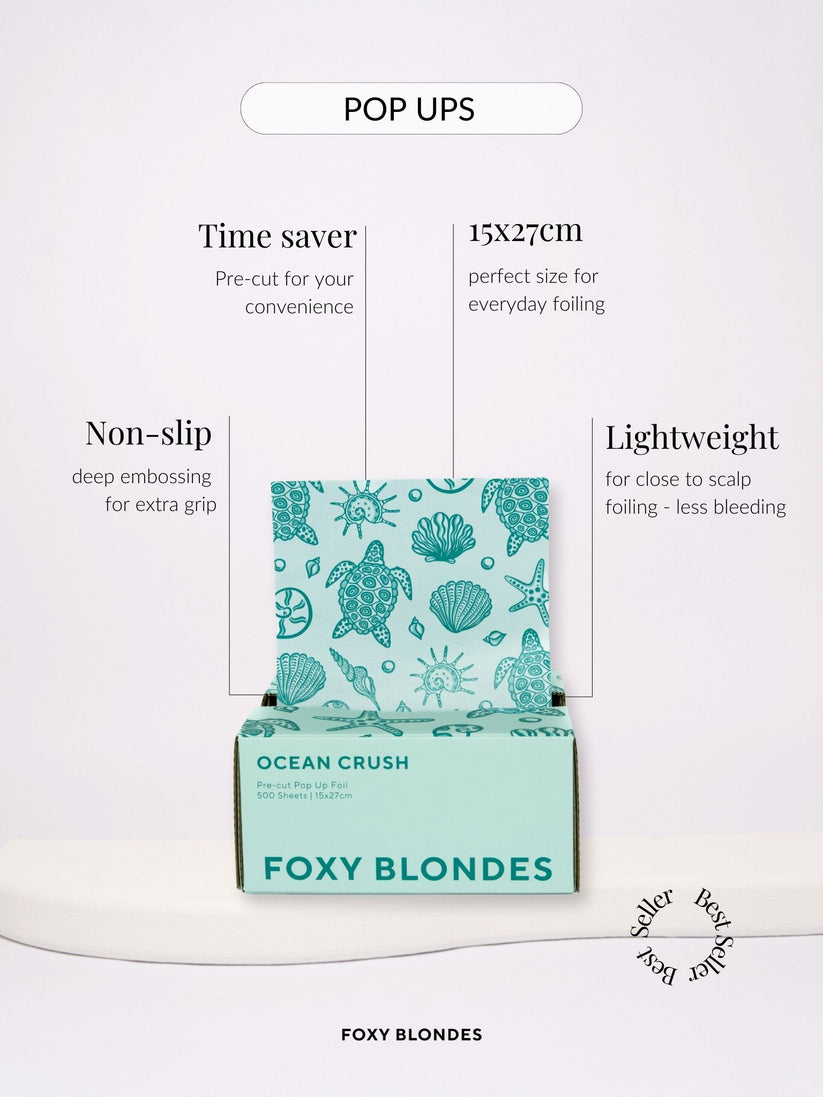 POP UPS

Time saver
Pre-cut for your convenience

15x27cm
perfect size for everyday foiling

Non-slip
deep embossing for extra grip

Lightweight
for close to scalp foiling - less bleeding

OCEAN CRUSH
Pre-cut Pop Up Foil
500 Sheets | 15x27cm

FOXY BLONDES

Best Seller Best Seller

FOXY BLONDES