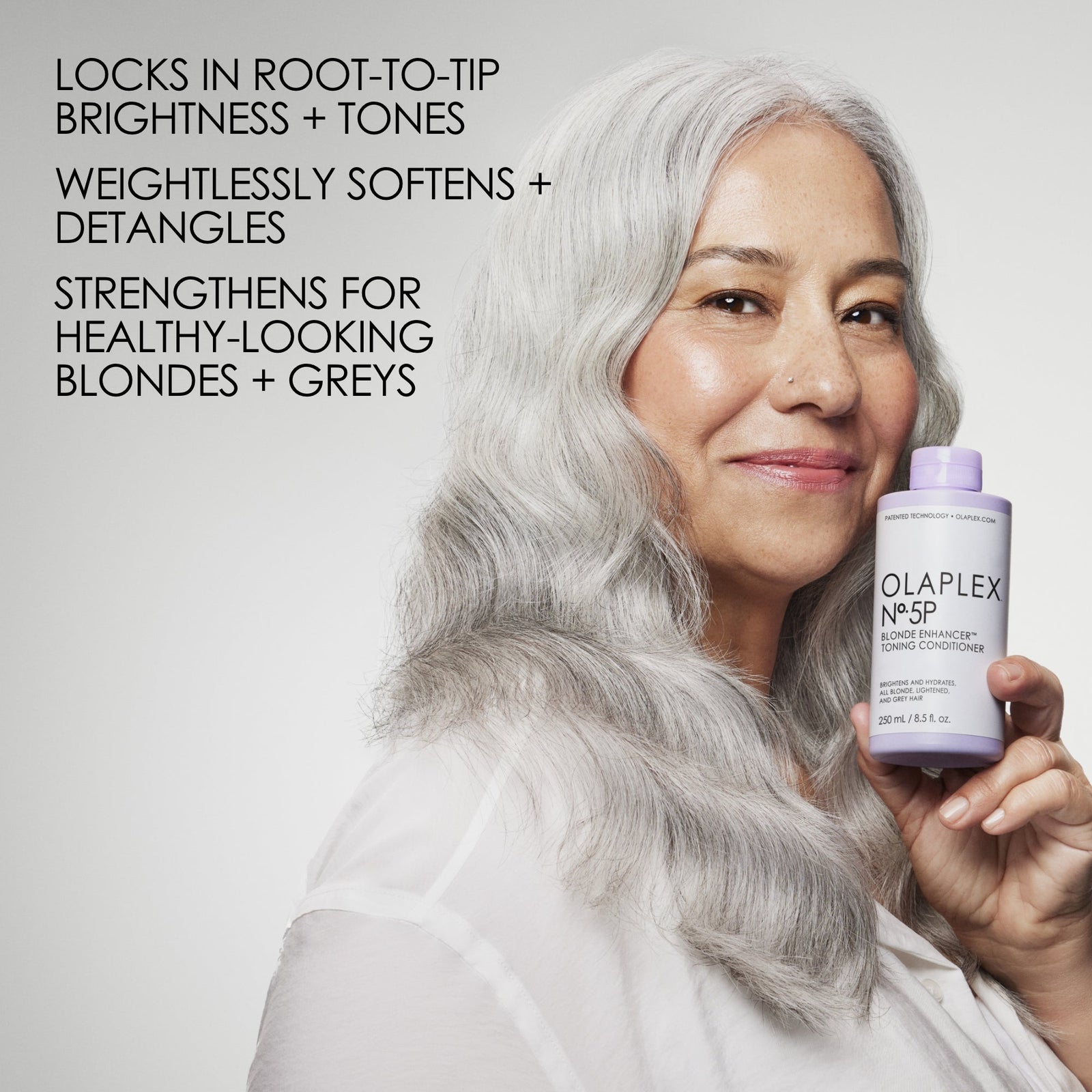 LOCKS IN ROOT-TO-TIP BRIGHTNESS + TONES

WEIGHTLESSLY SOFTENS + DETANGLES

STRENGTHENS FOR HEALTHY-LOOKING BLONDES + GREYS

PATENTED TECHNOLOGY • OLAPLEX.COM

OLAPLEX

Nº.5P

BLONDE ENHANCER™ TONING CONDITIONER

BRIGHTENS AND HYDRATES, ALL BLONDE, LIGHTENED, AND GREY HAIR

250 mL / 8.5 fl. oz.